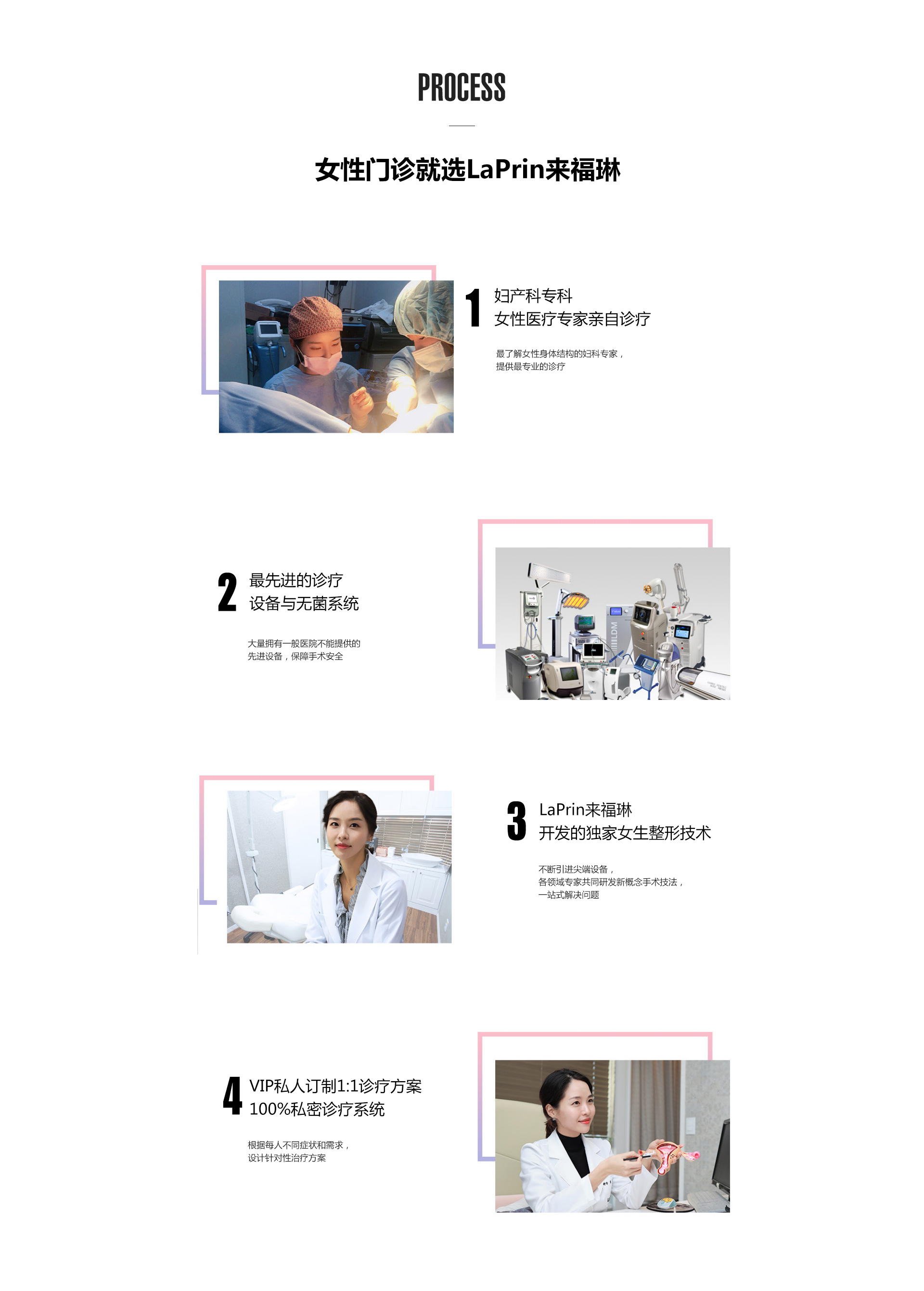 PROCESS

女性门诊就选LaPrin来福琳

1 妇产科专科
女性医疗专家亲自诊疗

最了解女性身体结构的妇科专家，
提供最专业的诊疗

2 最先进的诊疗
设备与无菌系统

大量拥有一般医院不能提供的
先进设备，保障手术安全

LDM

3 LaPrin来福琳
开发的独家女生整形技术

不断引进尖端设备，
各领域专家共同研发新概念手术技法，
一站式解决问题

4 VIP私人订制1:1诊疗方案
100%私密诊疗系统

根据每人不同症状和需求，
设计针对性治疗方案