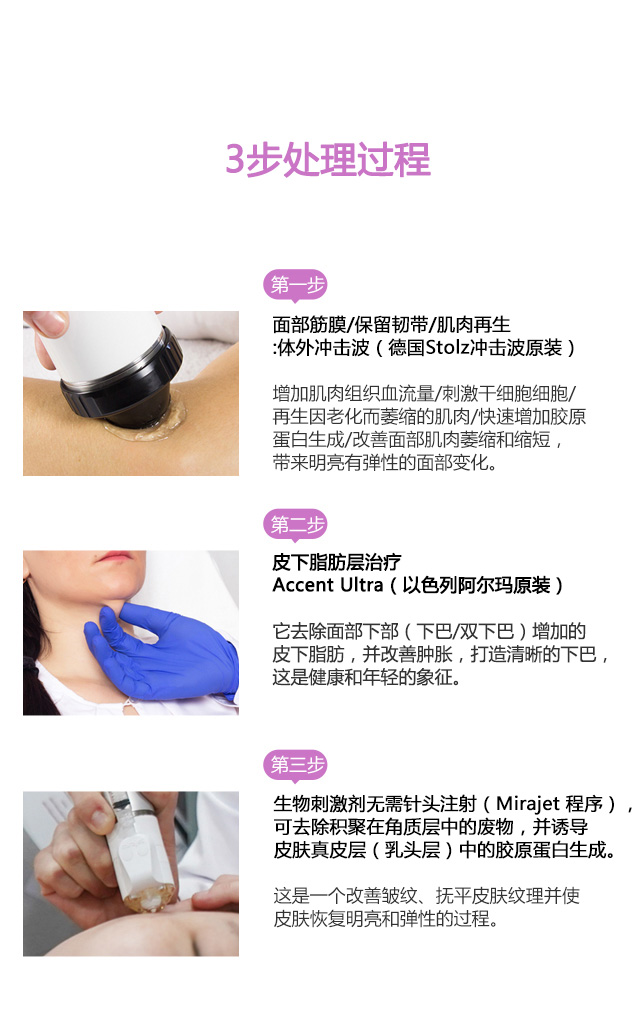 3步处理过程

第一步

面部筋膜/保留韧带/肌肉再生
:体外冲击波（德国Stolz冲击波原装）

增加肌肉组织血流量/刺激干细胞细胞/再生因老化而萎缩的肌肉/快速增加胶原蛋白生成/改善面部肌肉萎缩和缩短，带来明亮有弹性的面部变化。

第二步

皮下脂肪层治疗
Accent Ultra（以色列阿尔玛原装）

它去除面部下部（下巴/双下巴）增加的皮下脂肪，并改善肿胀，打造清晰的下巴，这是健康和年轻的象征。

第三步

生物刺激剂无需针头注射（Mirajet 程序），可去除积聚在角质层中的废物，并诱导皮肤真皮层（乳头层）中的胶原蛋白生成。

这是一个改善皱纹、抚平皮肤纹理并使皮肤恢复明亮和弹性的过程。